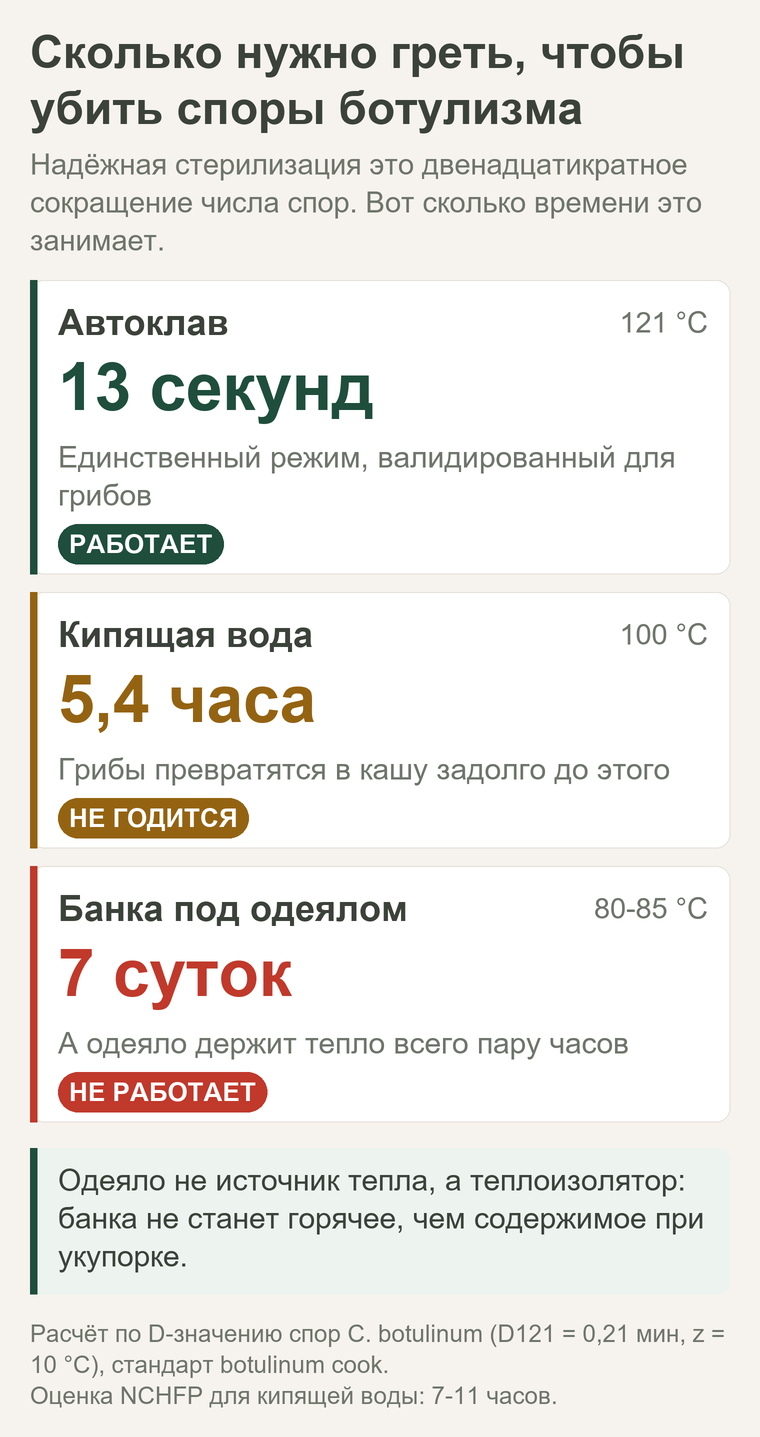 Сколько нужно греть, чтобы убить споры ботулизма

Надёжная стерилизация это двенадцатикратное сокращение числа спор. Вот сколько времени это занимает.

Автоклав
121 °C
13 секунд
Единственный режим, валидированный для грибов
РАБОТАЕТ

Кипящая вода
100 °C
5,4 часа
Грибы превратятся в кашу задолго до этого
НЕ ГОДИТСЯ

Банка под одеялом
80-85 °C
7 суток
А одеяло держит тепло всего пару часов
НЕ РАБОТАЕТ

Одеяло не источник тепла, а теплоизолятор: банка не станет горячее, чем содержимое при укупорке.

Расчёт по D-значению спор C. botulinum (D121 = 0,21 мин, z = 10 °C), стандарт botulinum cook.
Оценка NCHFP для кипящей воды: 7-11 часов.